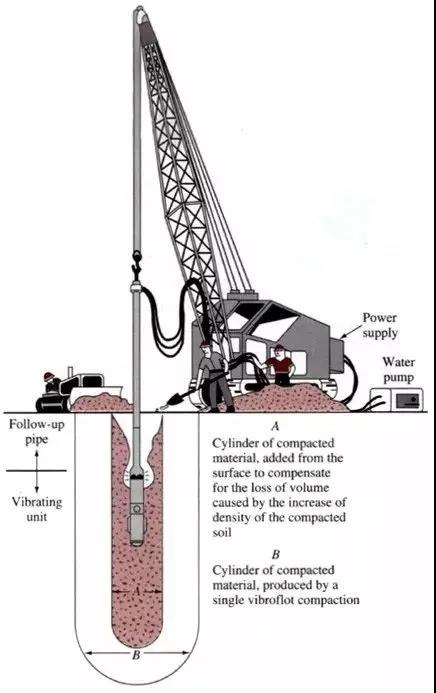 Power supply

Water pump

Follow-up pipe

Vibrating unit

A

Cylinder of compacted material, added from the surface to compensate for the loss of volume caused by the increase of density of the compacted soil

B

Cylinder of compacted material, produced by a single vibroflot compaction

A

B